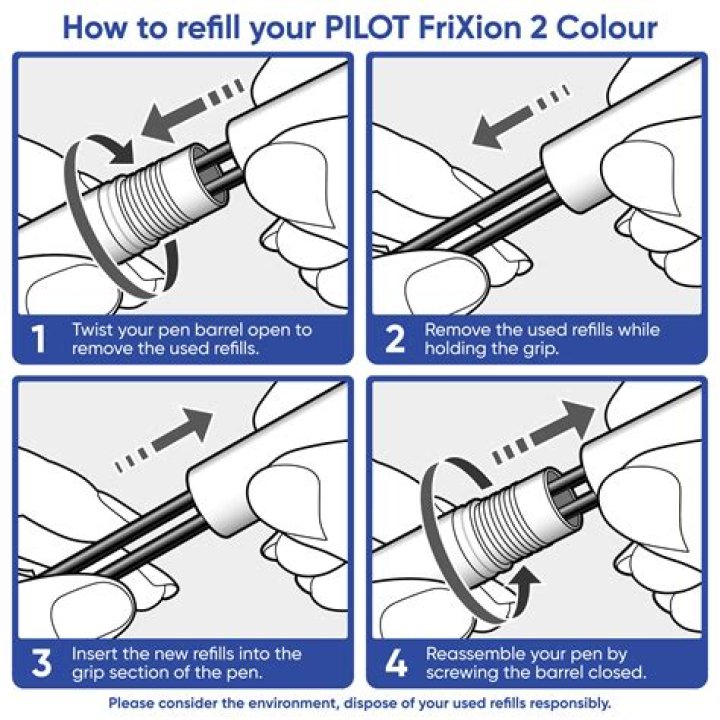 How to refill your PILOT FriXion 2 Colour

1 Twist your pen barrel open to remove the used refills.

2 Remove the used refills while holding the grip.

3 Insert the new refills into the grip section of the pen.

4 Reassemble your pen by screwing the barrel closed.

Please consider the environment, dispose of your used refills responsibly.